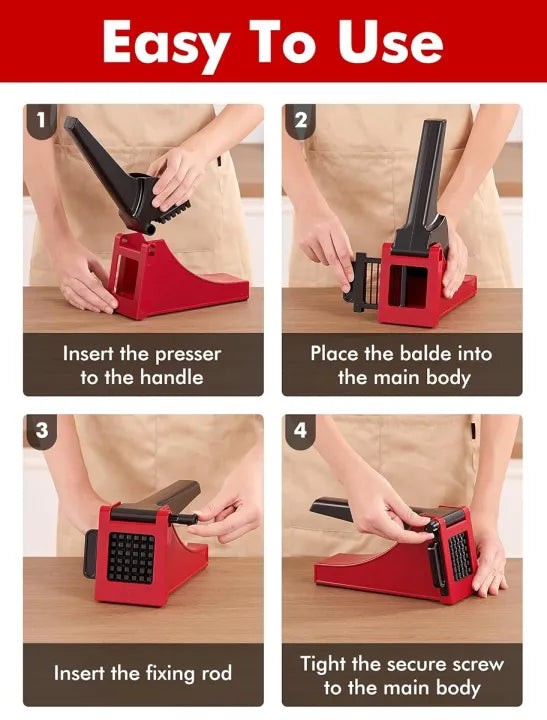 Easy To Use

1

Insert the presser to the handle

2

Place the balde into the main body

3

Insert the fixing rod

4

Tight the secure screw to the main body